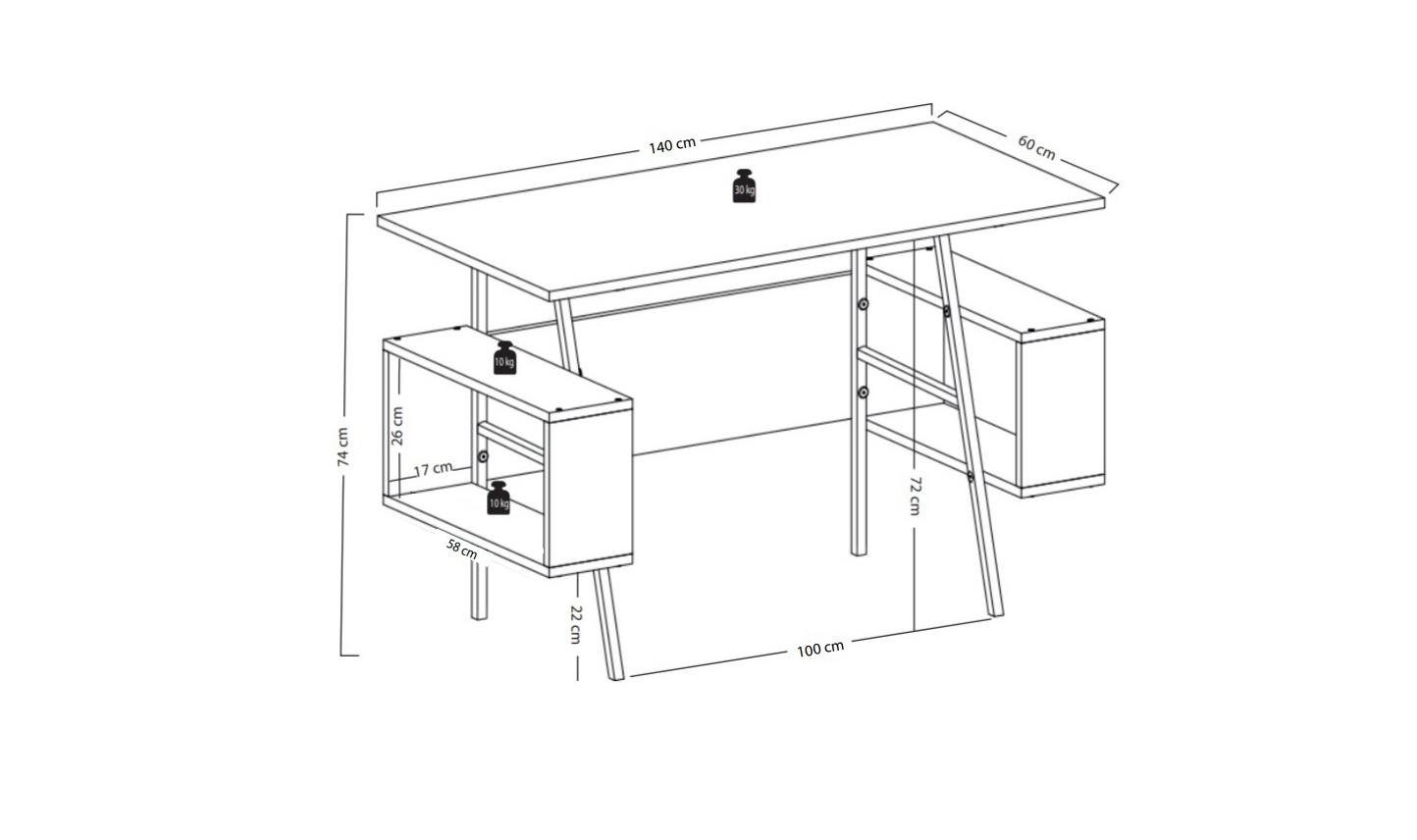 140 cm

60 cm

30 kg

74 cm

10 kg

26 cm

17 cm

10 kg

58 cm

22 cm

72 cm

100 cm