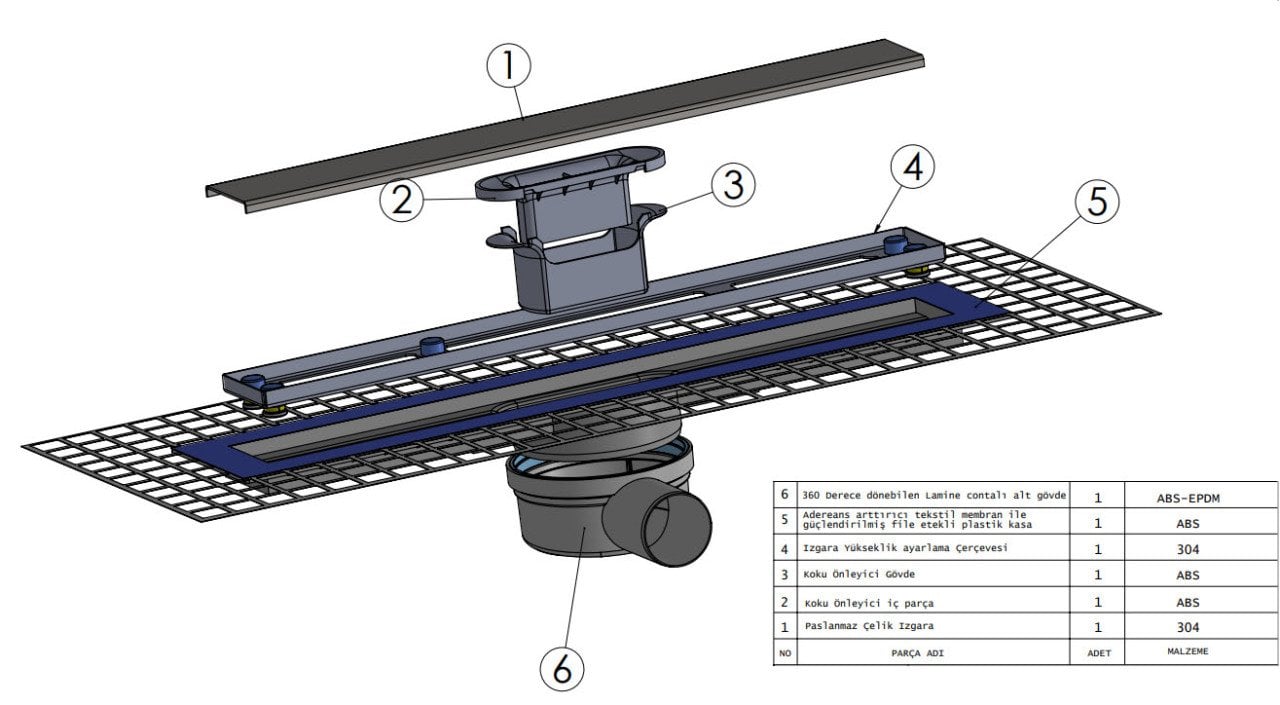 1

2

3

4

5

6

| 6 | 360 Derece dönebilen Lamine contalı alt gövde | 1 | ABS-EPDM |
|---|---|---|---|
| 5 | Adereans arttırıcı tekstil membran ile güçlendirilmiş file etekli plastik kasa | 1 | ABS |
| 4 | Izgara Yükseklik ayarlama Çerçevesi | 1 | 304 |
| 3 | Koku Önleyici Gövde | 1 | ABS |
| 2 | Koku Önleyici iç parça | 1 | ABS |
| 1 | Paslanmaz Çelik Izgara | 1 | 304 |
| NO | PARÇA ADI | ADET | MALZEME |