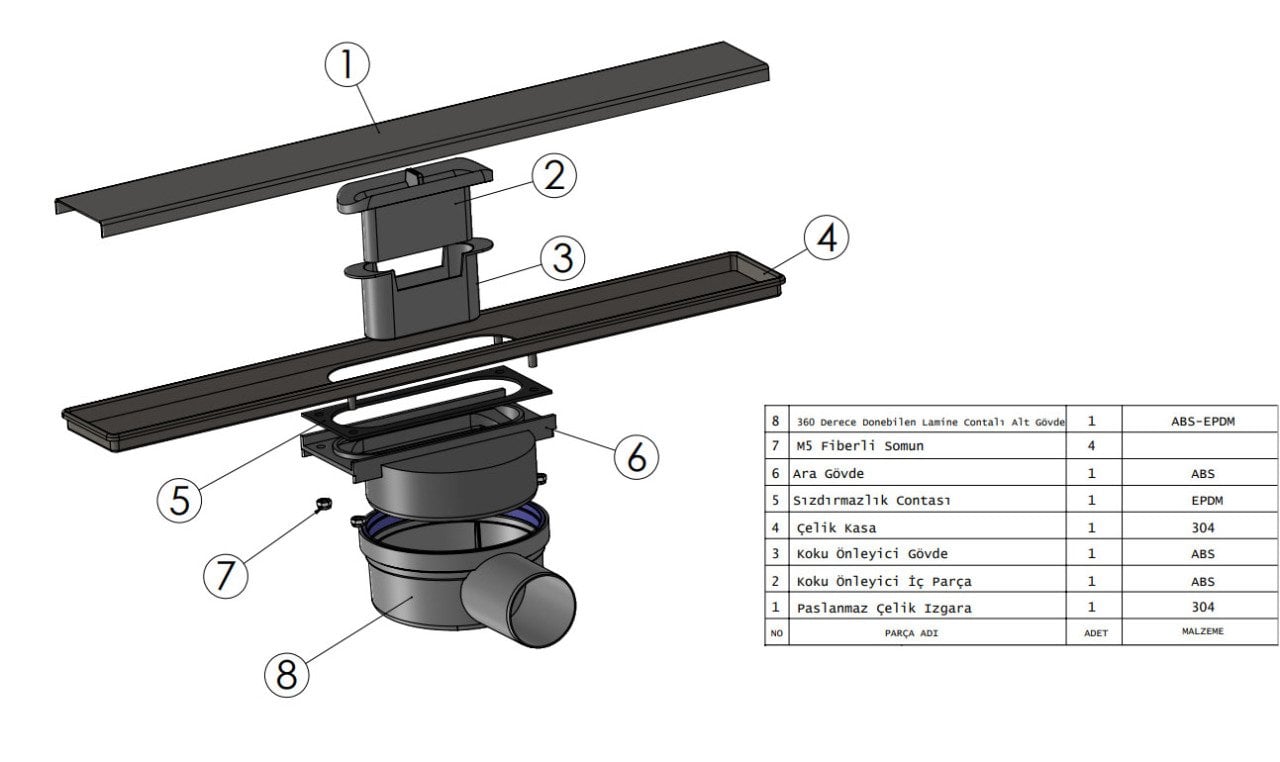 1
2
3
4
5
6
7
8

| 8 | 360 Derece Donebilen Lamine Contalı Alt Gövde | 1 | ABS-EPDM |
|---|---|---|---|
| 7 | M5 Fiberli Somun | 4 | |
| 6 | Ara Gövde | 1 | ABS |
| 5 | Sızdırmazlık Contası | 1 | EPDM |
| 4 | Çelik Kasa | 1 | 304 |
| 3 | Koku Önleyici Gövde | 1 | ABS |
| 2 | Koku Önleyici İç Parça | 1 | ABS |
| 1 | Paslanmaz Çelik Izgara | 1 | 304 |
| NO | PARÇA ADI | ADET | MALZEME |