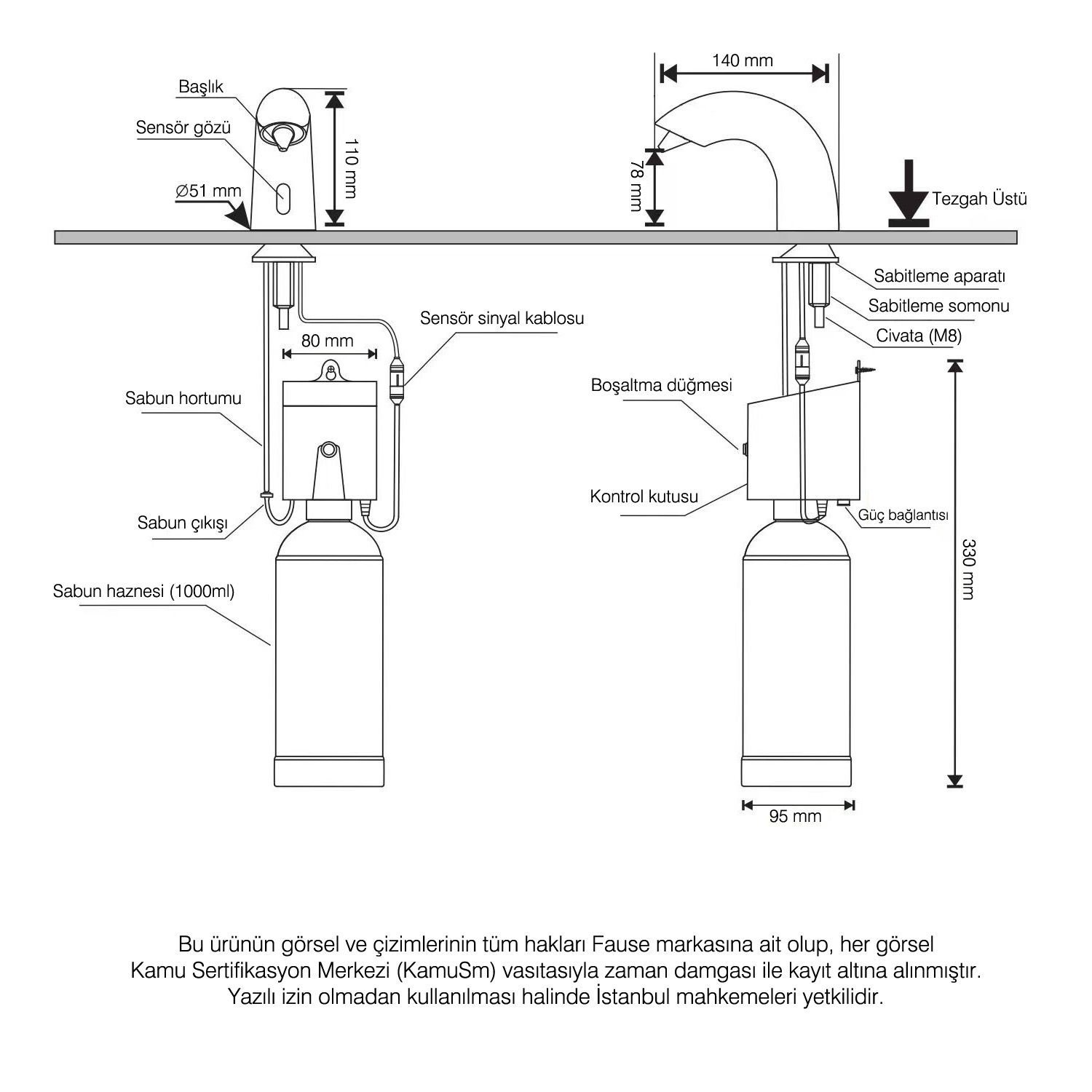 Başlık

Sensör gözü

Ø51 mm

110 mm

140 mm

78 mm

Tezgah Üstü

Sabitleme aparatı

Sabitleme somonu

Civata (M8)

Sensör sinyal kablosu

80 mm

Sabun hortumu

Sabun çıkışı

Sabun haznesi (1000ml)

Boşaltma düğmesi

Kontrol kutusu

Güç bağlantısı

330 mm

95 mm

Bu ürünün görsel ve çizimlerinin tüm hakları Fause markasına ait olup, her görsel Kamu Sertifikasyon Merkezi (KamuSm) vasıtasıyla zaman damgası ile kayıt altına alınmıştır. Yazılı izin olmadan kullanılması halinde İstanbul mahkemeleri yetkilidir.