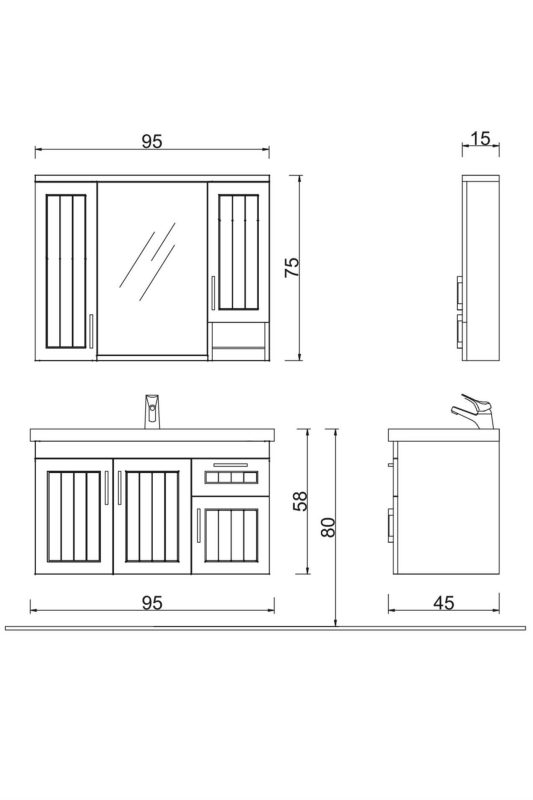 95

15

75

58

80

95

45